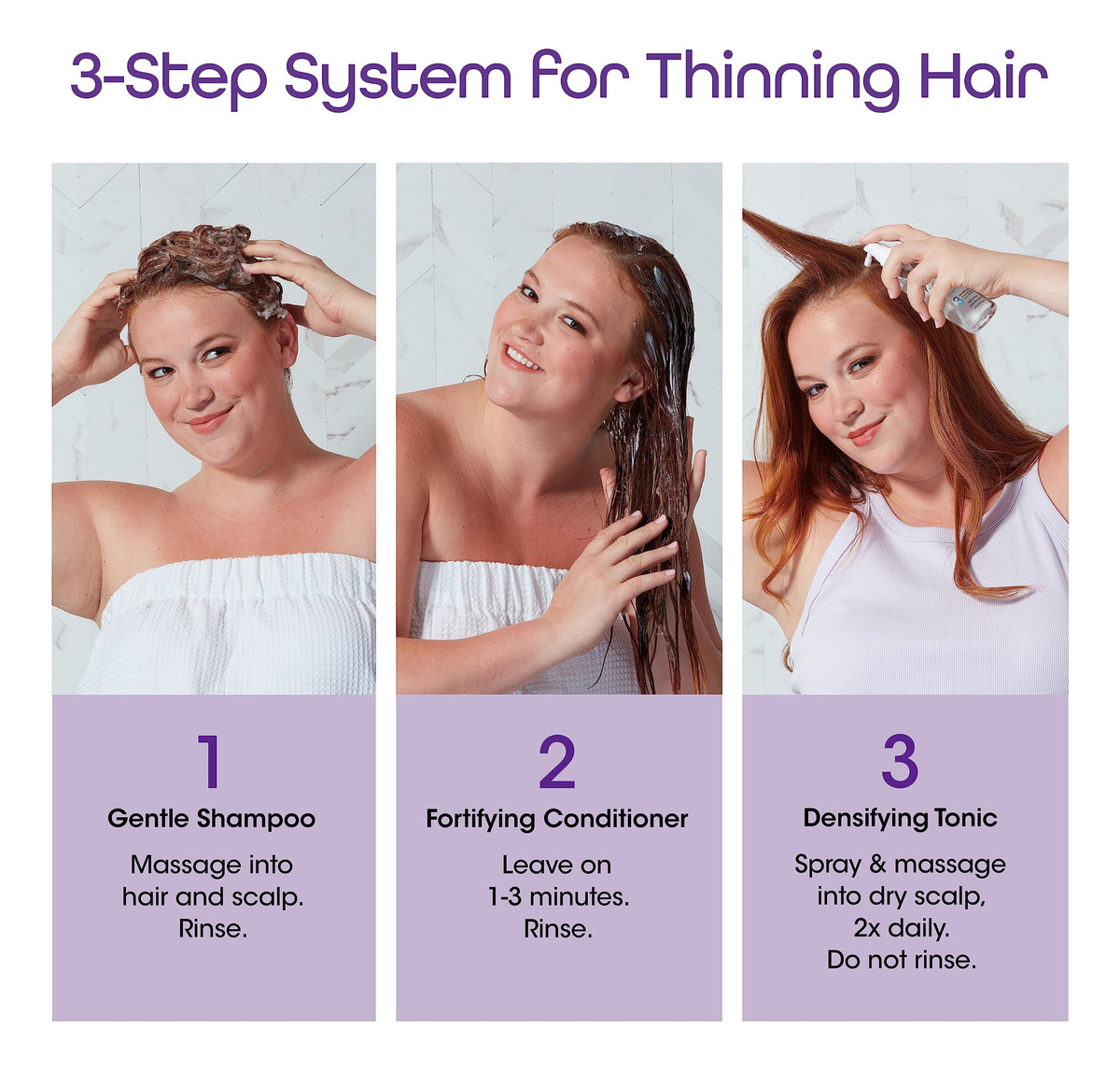 3-Step System for Thinning Hair

1
Gentle Shampoo
Massage into hair and scalp. Rinse.

2
Fortifying Conditioner
Leave on 1-3 minutes. Rinse.

3
Densifying Tonic
Spray & massage into dry scalp, 2x daily. Do not rinse.