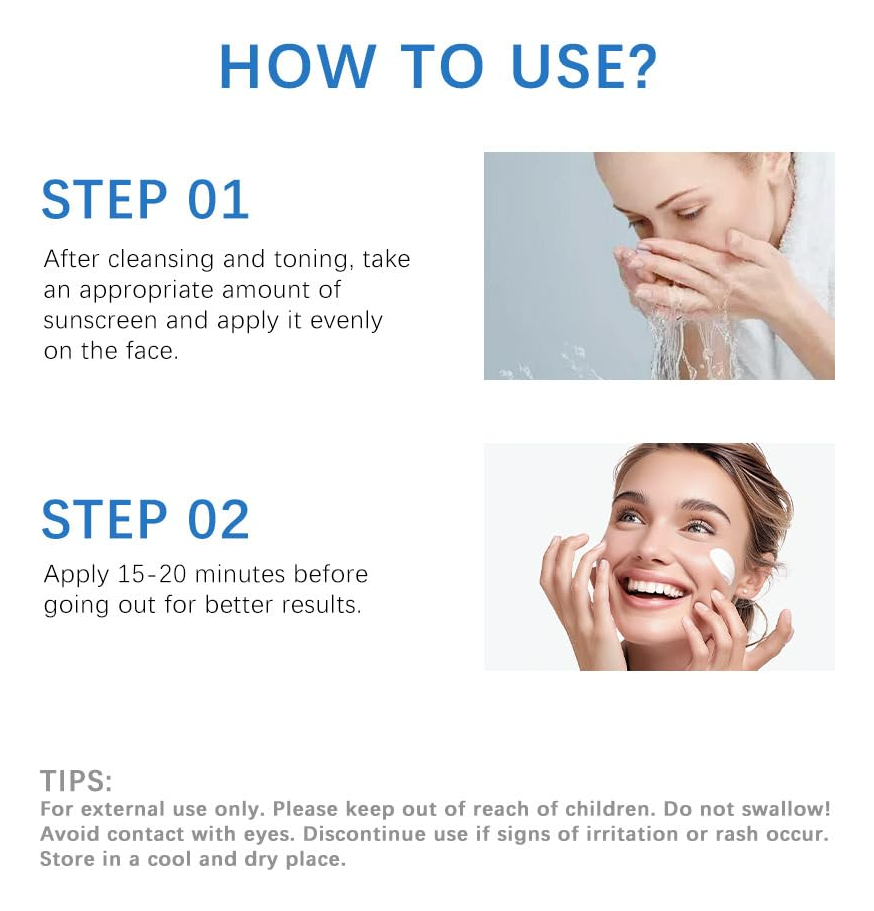 HOW TO USE?

STEP 01

After cleansing and toning, take an appropriate amount of sunscreen and apply it evenly on the face.

STEP 02

Apply 15-20 minutes before going out for better results.

TIPS:

For external use only. Please keep out of reach of children. Do not swallow! Avoid contact with eyes. Discontinue use if signs of irritation or rash occur. Store in a cool and dry place.