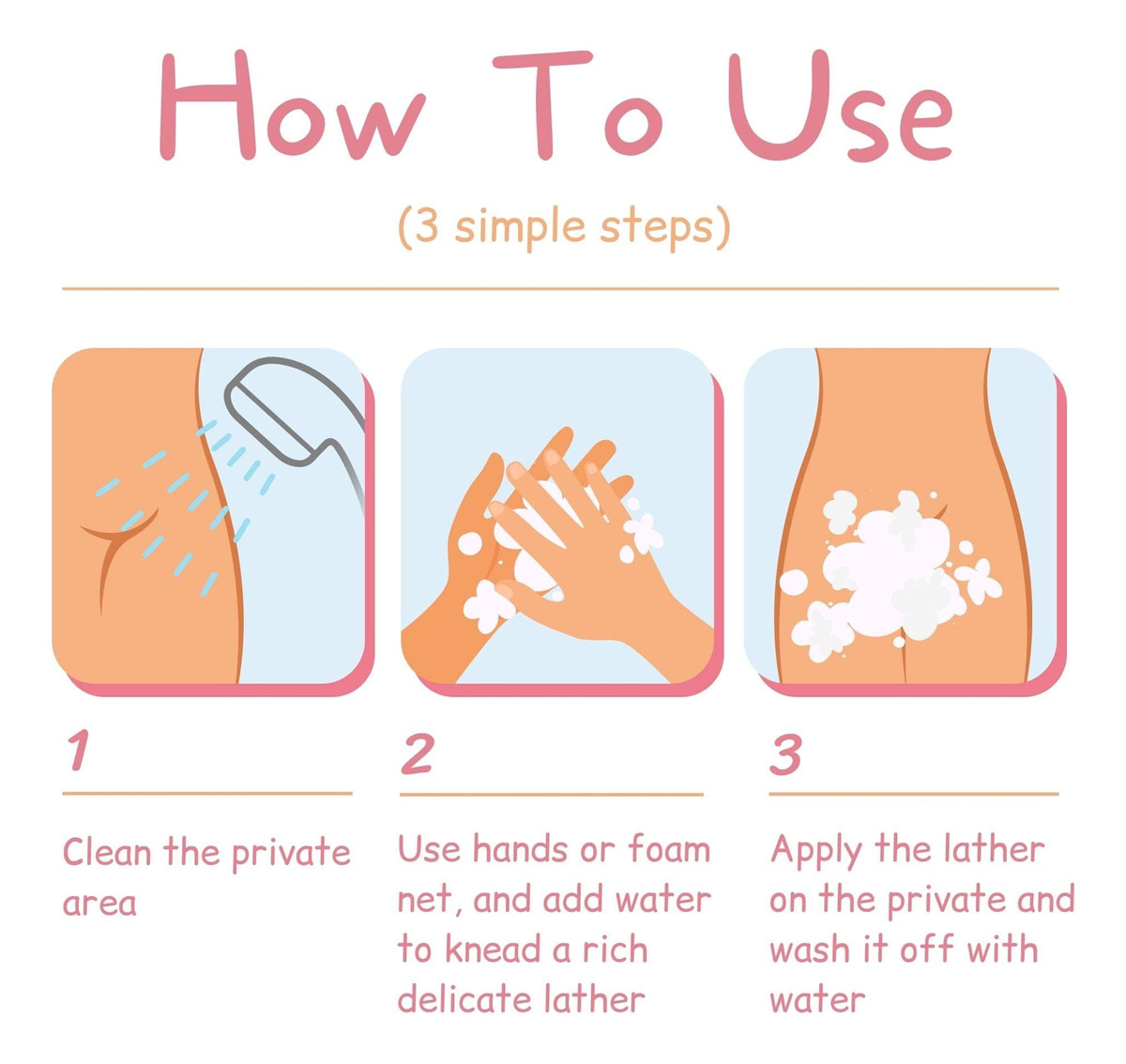 How To Use

(3 simple steps)

1

Clean the private area

2

Use hands or foam net, and add water to knead a rich delicate lather

3

Apply the lather on the private and wash it off with water