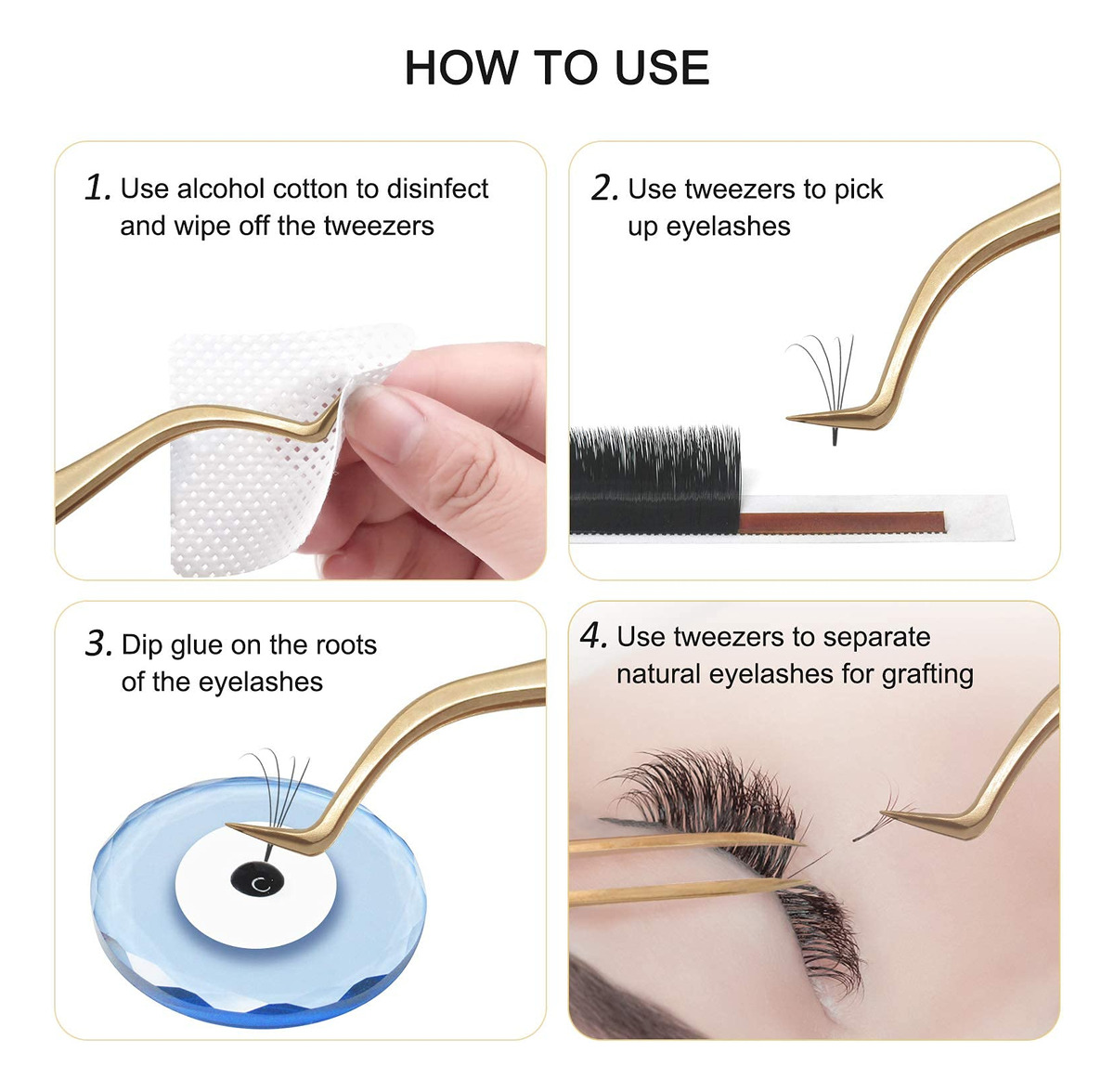 HOW TO USE

1. Use alcohol cotton to disinfect and wipe off the tweezers

2. Use tweezers to pick up eyelashes

3. Dip glue on the roots of the eyelashes

4. Use tweezers to separate natural eyelashes for grafting