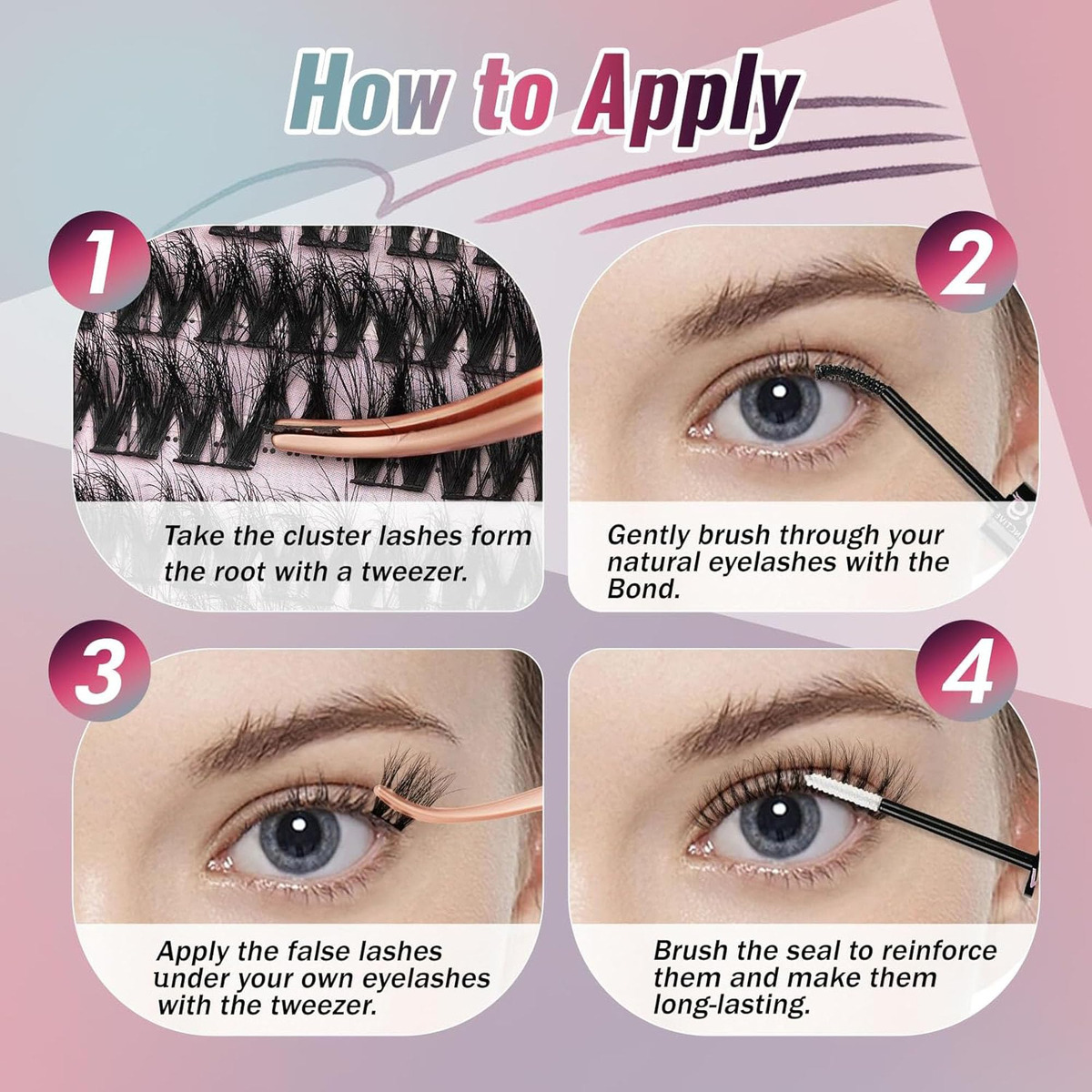 How to Apply

1

Take the cluster lashes form the root with a tweezer.

2

Gently brush through your natural eyelashes with the Bond.

3

Apply the false lashes under your own eyelashes with the tweezer.

4

Brush the seal to reinforce them and make them long-lasting.