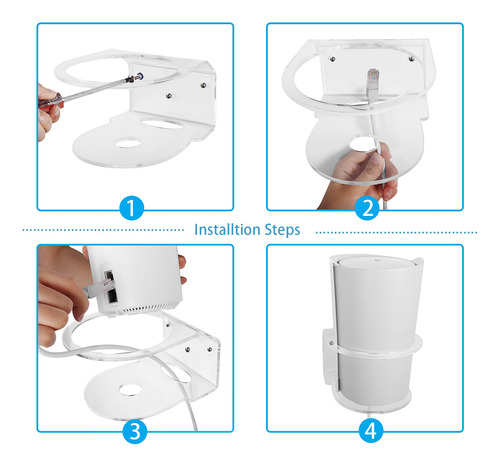 1

2

Installtion Steps

3

4