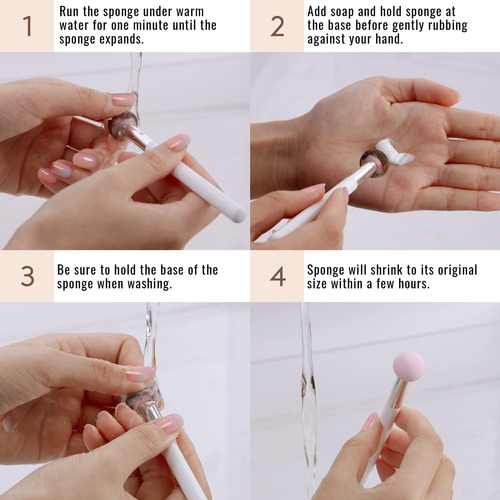 1

Run the sponge under warm water for one minute until the sponge expands.

2

Add soap and hold sponge at the base before gently rubbing against your hand.

3

Be sure to hold the base of the sponge when washing.

4

Sponge will shrink to its original size within a few hours.