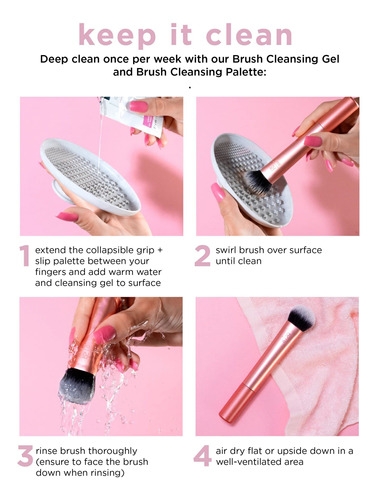 keep it clean

Deep clean once per week with our Brush Cleansing Gel and Brush Cleansing Palette:

.

1 extend the collapsible grip + slip palette between your fingers and add warm water and cleansing gel to surface

2 swirl brush over surface until clean

3 rinse brush thoroughly (ensure to face the brush down when rinsing)

4 air dry flat or upside down in a well-ventilated area