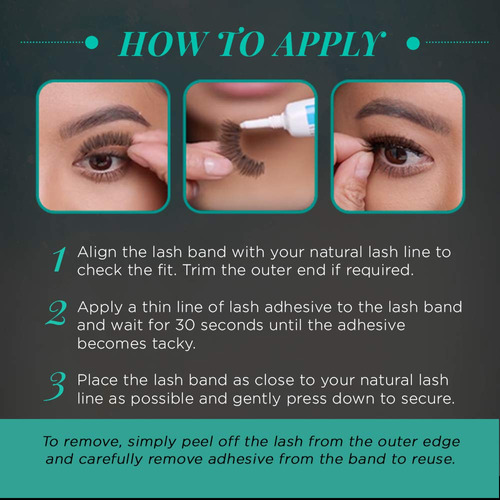 HOW TO APPLY

1 Align the lash band with your natural lash line to check the fit. Trim the outer end if required.

2 Apply a thin line of lash adhesive to the lash band and wait for 30 seconds until the adhesive becomes tacky.

3 Place the lash band as close to your natural lash line as possible and gently press down to secure.

To remove, simply peel off the lash from the outer edge and carefully remove adhesive from the band to reuse.