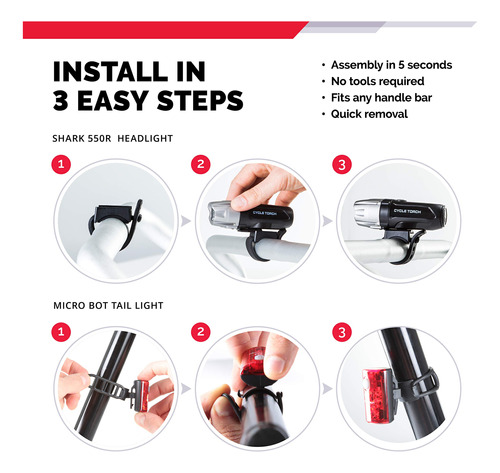 INSTALL IN
3 EASY STEPS

• Assembly in 5 seconds
• No tools required
• Fits any handle bar
• Quick removal

SHARK 550R HEADLIGHT

1

2

CYCLE TORCH

3

CYCLE TORCH

MICRO BOT TAIL LIGHT

1

2

3