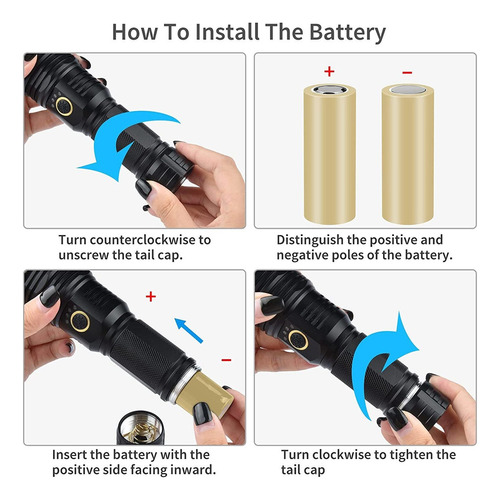 How To Install The Battery

Turn counterclockwise to unscrew the tail cap.

+ −

Distinguish the positive and negative poles of the battery.

+ −

Insert the battery with the positive side facing inward.

Turn clockwise to tighten the tail cap