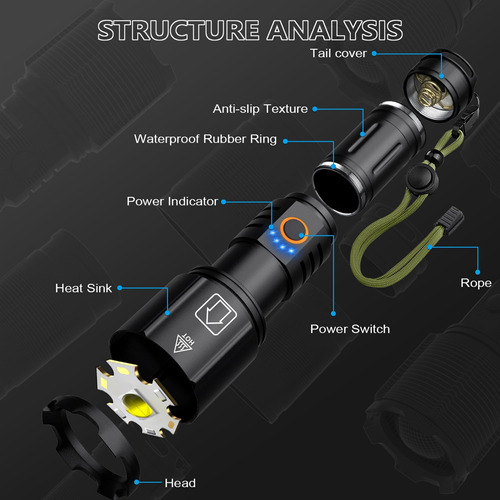 STRUCTURE ANALYSIS

Tail cover

Anti-slip Texture

Waterproof Rubber Ring

Power Indicator

Heat Sink

Rope

Power Switch

HOT

Head