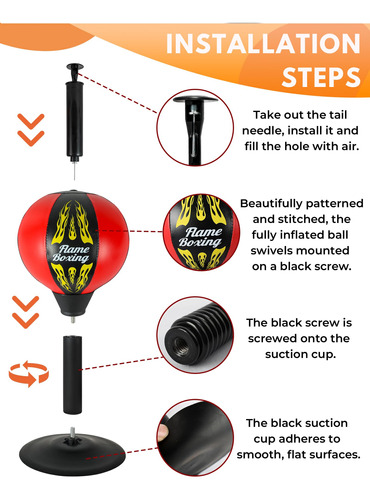 INSTALLATION STEPS

Take out the tail needle, install it and fill the hole with air.

Flame Boxing

Flame Boxing

Beautifully patterned and stitched, the fully inflated ball swivels mounted on a black screw.

The black screw is screwed onto the suction cup.

The black suction cup adheres to smooth, flat surfaces.