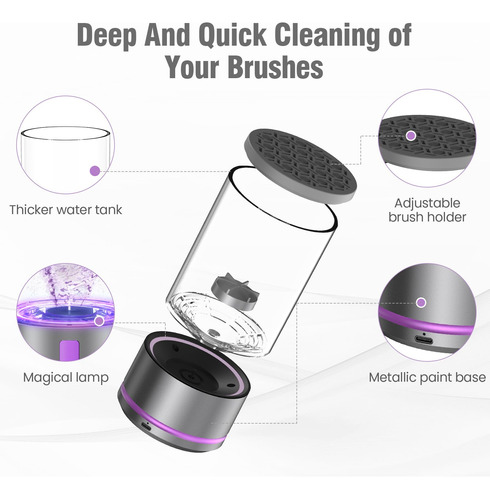 Deep And Quick Cleaning of Your Brushes

Thicker water tank

Adjustable brush holder

Magical lamp

Metallic paint base