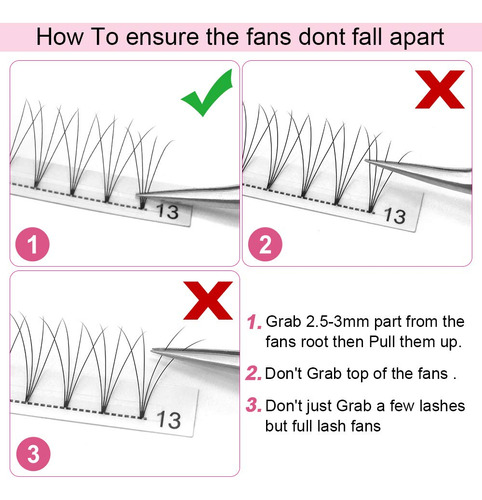 How To ensure the fans dont fall apart

13

1

13

2

13

3

1. Grab 2.5-3mm part from the fans root then Pull them up.

2. Don't Grab top of the fans .

3. Don't just Grab a few lashes but full lash fans