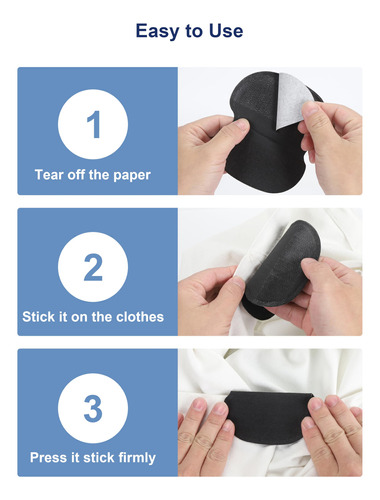 Easy to Use

1
Tear off the paper

2
Stick it on the clothes

3
Press it stick firmly