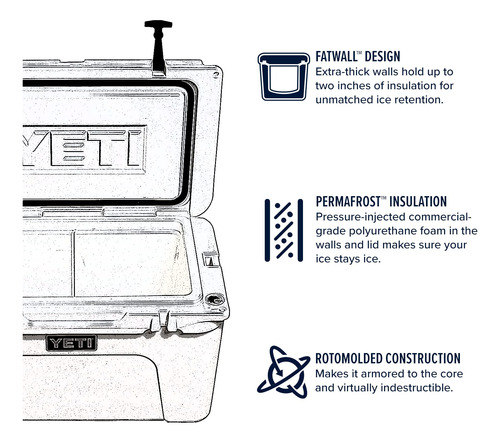 YETI

YETI

FATWALL™ DESIGN
Extra-thick walls hold up to two inches of insulation for unmatched ice retention.

PERMAFROST™ INSULATION
Pressure-injected commercial-grade polyurethane foam in the walls and lid makes sure your ice stays ice.

ROTOMOLDED CONSTRUCTION
Makes it armored to the core and virtually indestructible.