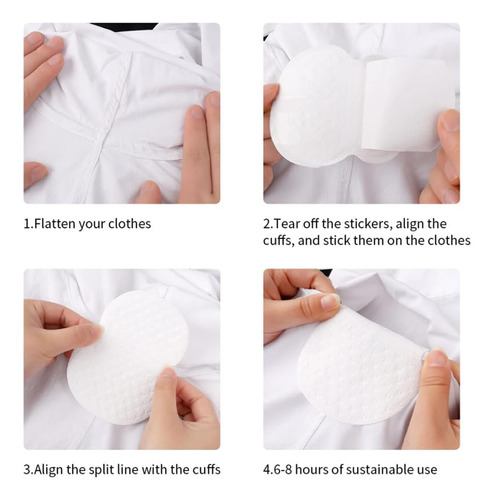 1.Flatten your clothes

2.Tear off the stickers, align the cuffs, and stick them on the clothes

3.Align the split line with the cuffs

4.6-8 hours of sustainable use