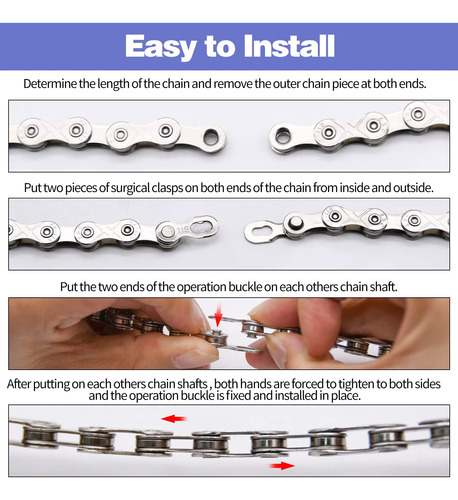 Easy to Install

Determine the length of the chain and remove the outer chain piece at both ends.

Put two pieces of surgical clasps on both ends of the chain from inside and outside.

11S

Put the two ends of the operation buckle on each others chain shaft.

After putting on each others chain shafts , both hands are forced to tighten to both sides and the operation buckle is fixed and installed in place.