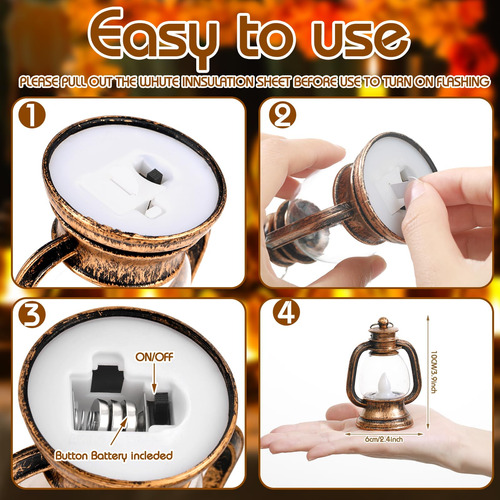 Easy to use

PLEASE PULL OUT THE WHUTE INNSULATION SHEET BEFORE USE TO TURN ON FLASHING

1

2

3

ON/OFF

Button Battery incleded

4

10CM/3.9inch

6cm/2.4inch