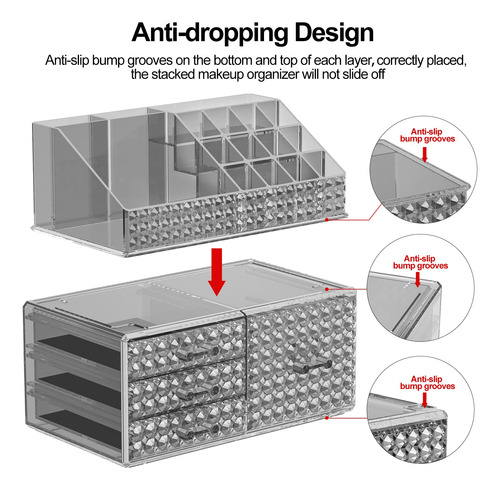 Anti-dropping Design

Anti-slip bump grooves on the bottom and top of each layer, correctly placed, the stacked makeup organizer will not slide off

Anti-slip bump grooves

Anti-slip bump grooves

Anti-slip bump grooves