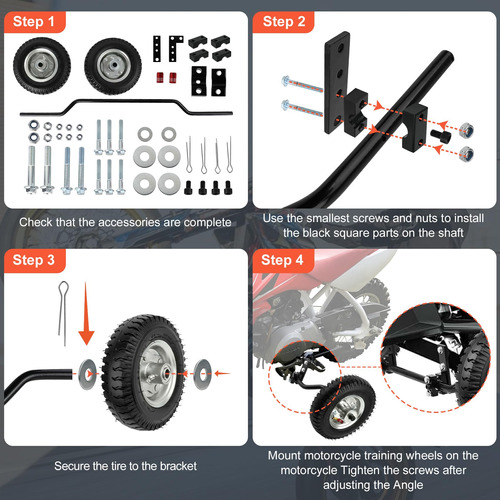 Step 1

Check that the accessories are complete

Step 2

Use the smallest screws and nuts to install the black square parts on the shaft

Step 3

Secure the tire to the bracket

Step 4

Mount motorcycle training wheels on the motorcycle Tighten the screws after adjusting the Angle