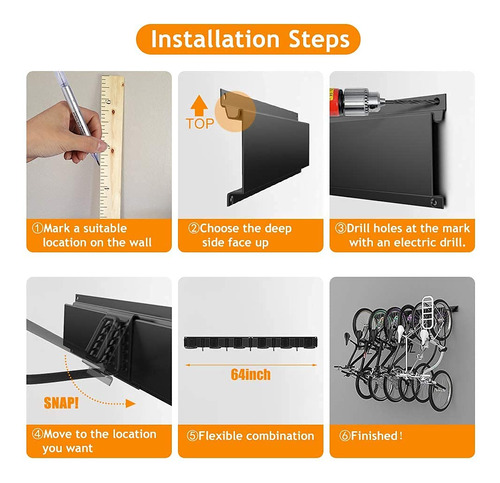 Installation Steps

①Mark a suitable location on the wall

TOP

②Choose the deep side face up

③Drill holes at the mark with an electric drill.

SNAP!

④Move to the location you want

64inch

⑤Flexible combination

⑥Finished!