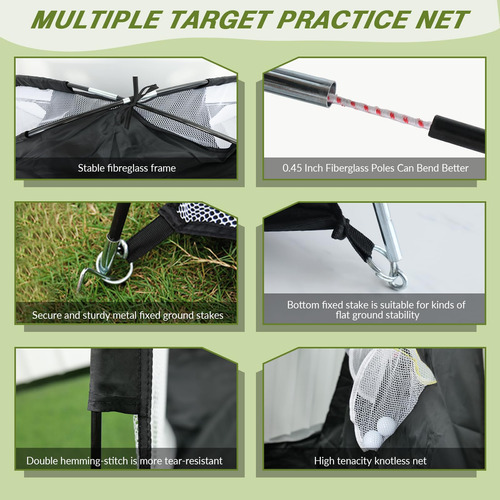 MULTIPLE TARGET PRACTICE NET

Stable fibreglass frame

0.45 Inch Fiberglass Poles Can Bend Better

Secure and sturdy metal fixed ground stakes

Bottom fixed stake is suitable for kinds of flat ground stability

Double hemming-stitch is more tear-resistant

High tenacity knotless net