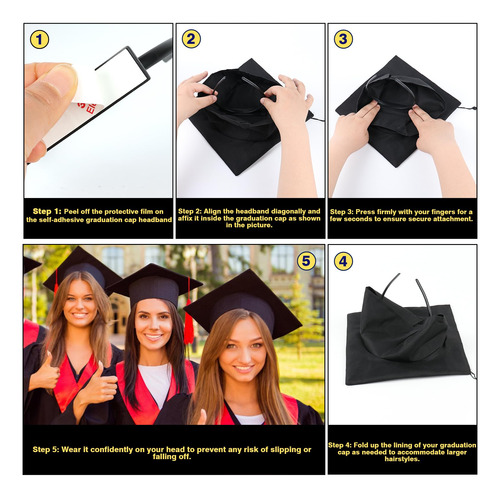 1

Step 1: Peel off the protective film on the self-adhesive graduation cap headband

2

Step 2: Align the headband diagonally and affix it inside the graduation cap as shown in the picture.

3

Step 3: Press firmly with your fingers for a few seconds to ensure secure attachment.

5

Step 5: Wear it confidently on your head to prevent any risk of slipping or falling off.

4

Step 4: Fold up the lining of your graduation cap as needed to accommodate larger hairstyles.