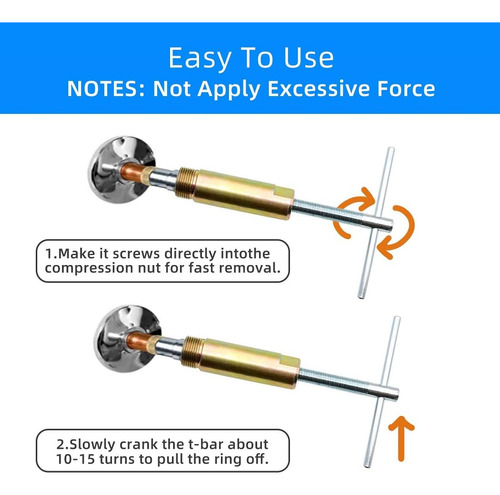 Easy To Use
NOTES: Not Apply Excessive Force

1.Make it screws directly intothe compression nut for fast removal.

2.Slowly crank the t-bar about 10-15 turns to pull the ring off.