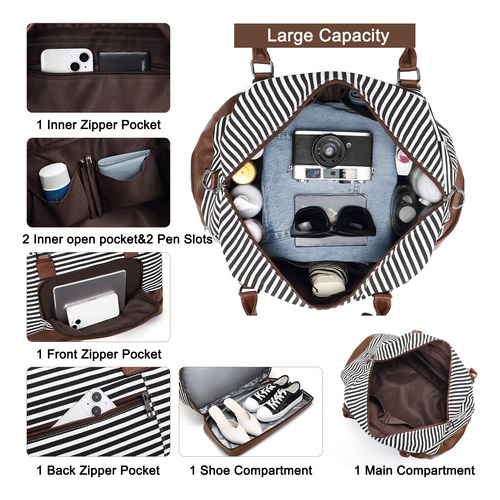 Large Capacity

1 Inner Zipper Pocket

2 Inner open pocket&2 Pen Slots

1 Front Zipper Pocket

1 Back Zipper Pocket

1 Shoe Compartment

1 Main Compartment