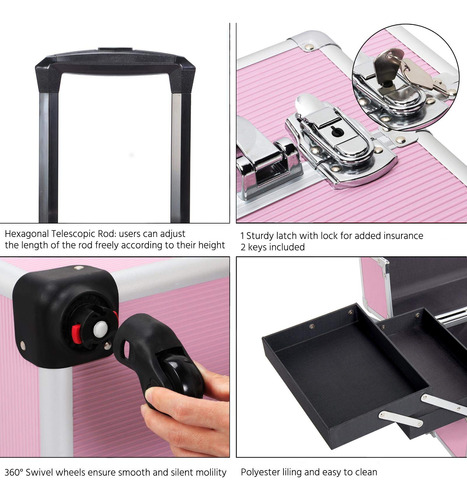 Hexagonal Telescopic Rod: users can adjust the length of the rod freely according to their height

1 Sturdy latch with lock for added insurance
2 keys included

360° Swivel wheels ensure smooth and silent molility

Polyester liling and easy to clean