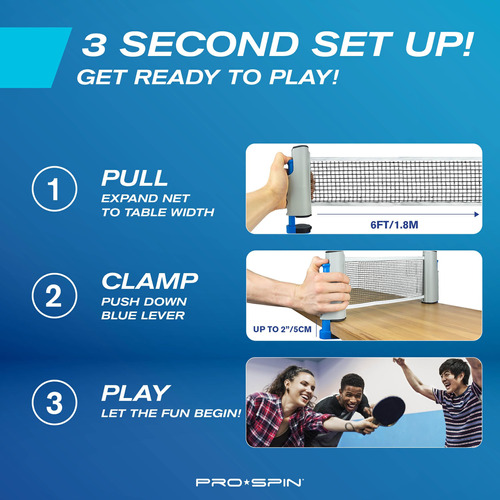 3 SECOND SET UP!
GET READY TO PLAY!

1
PULL
EXPAND NET TO TABLE WIDTH

6FT/1.8M

2
CLAMP
PUSH DOWN BLUE LEVER

UP TO 2"/5CM

3
PLAY
LET THE FUN BEGIN!

PRO★SPIN