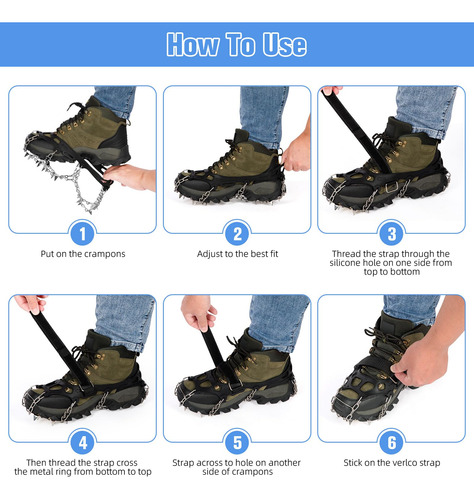 How To Use

1
Put on the crampons

2
Adjust to the best fit

3
Thread the strap through the silicone hole on one side from top to bottom

4
Then thread the strap cross the metal ring from bottom to top

5
Strap across to hole on another side of crampons

6
Stick on the verlco strap