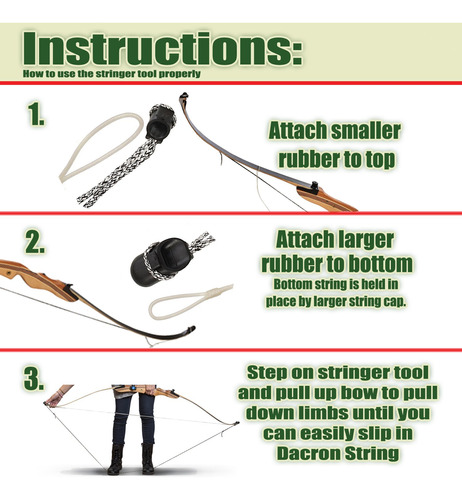 Instructions:
How to use the stringer tool properly

1.

Attach smaller rubber to top

2.

Attach larger rubber to bottom
Bottom string is held in place by larger string cap.

3.

Step on stringer tool and pull up bow to pull down limbs until you can easily slip in Dacron String