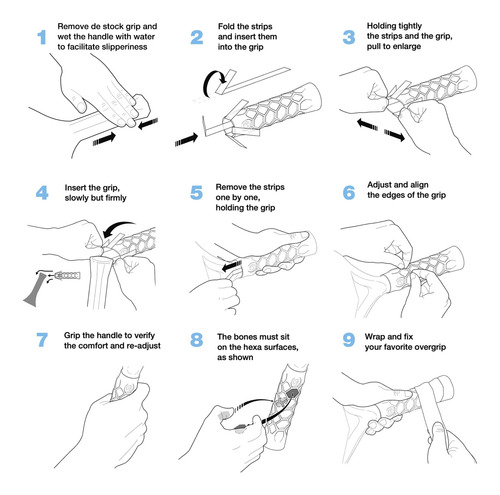 1 Remove de stock grip and wet the handle with water to facilitate slipperiness

2 Fold the strips and insert them into the grip

3 Holding tightly the strips and the grip, pull to enlarge

4 Insert the grip, slowly but firmly

5 Remove the strips one by one, holding the grip

6 Adjust and align the edges of the grip

7 Grip the handle to verify the comfort and re-adjust

8 The bones must sit on the hexa surfaces, as shown

9 Wrap and fix your favorite overgrip