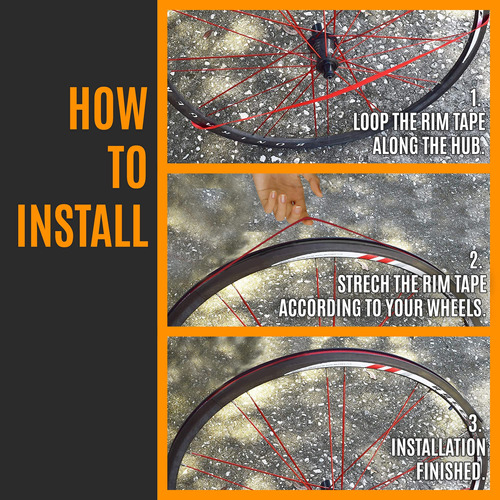 HOW TO INSTALL

1.
LOOP THE RIM TAPE ALONG THE HUB.

2.
STRECH THE RIM TAPE ACCORDING TO YOUR WHEELS.

3.
INSTALLATION FINISHED.