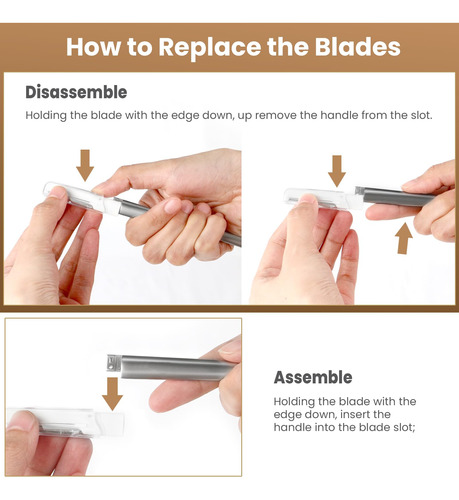 How to Replace the Blades

Disassemble

Holding the blade with the edge down, up remove the handle from the slot.

Assemble

Holding the blade with the edge down, insert the handle into the blade slot;