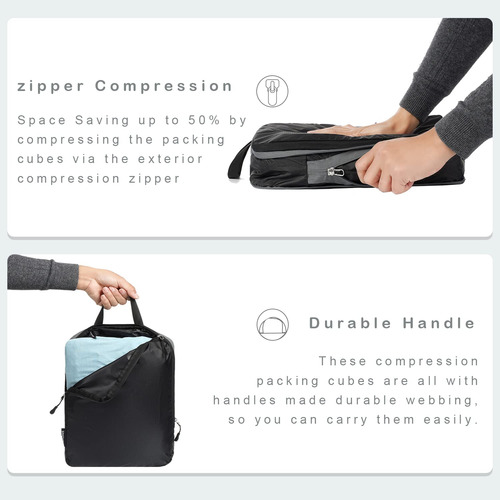 zipper Compression

Space Saving up to 50% by compressing the packing cubes via the exterior compression zipper

Durable Handle

These compression packing cubes are all with handles made durable webbing, so you can carry them easily.