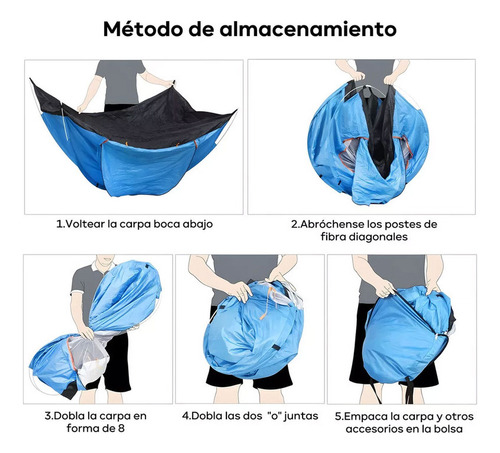 Método de almacenamiento

1.Voltear la carpa boca abajo

2.Abróchense los postes de fibra diagonales

3.Dobla la carpa en forma de 8

4.Dobla las dos "o" juntas

5.Empaca la carpa y otros accesorios en la bolsa