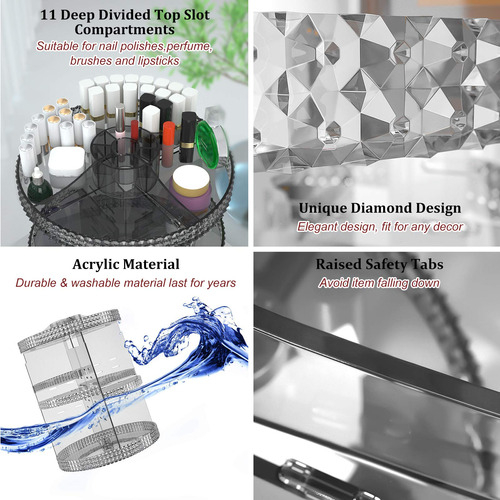 11 Deep Divided Top Slot Compartments
Suitable for nail polishes,perfume, brushes and lipsticks

Unique Diamond Design
Elegant design, fit for any decor

Acrylic Material
Durable & washable material last for years

Raised Safety Tabs
Avoid item falling down