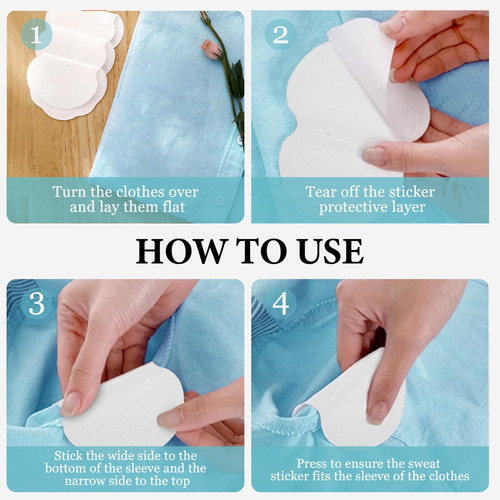 1

Turn the clothes over and lay them flat

2

Tear off the sticker protective layer

HOW TO USE

3

Stick the wide side to the bottom of the sleeve and the narrow side to the top

4

Press to ensure the sweat sticker fits the sleeve of the clothes