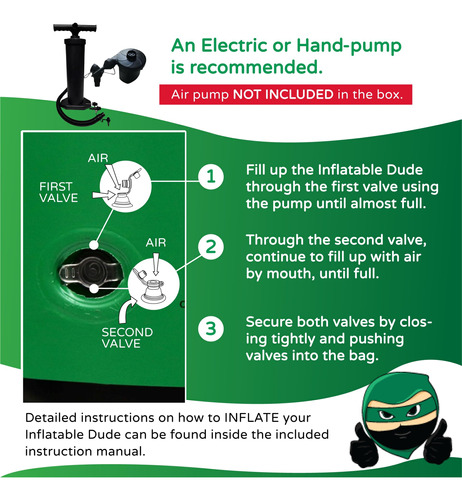 An Electric or Hand-pump is recommended.

Air pump NOT INCLUDED in the box.

AIR

FIRST VALVE

AIR

SECOND VALVE

1 Fill up the Inflatable Dude through the first valve using the pump until almost full.

2 Through the second valve, continue to fill up with air by mouth, until full.

3 Secure both valves by closing tightly and pushing valves into the bag.

Detailed instructions on how to INFLATE your Inflatable Dude can be found inside the included instruction manual.