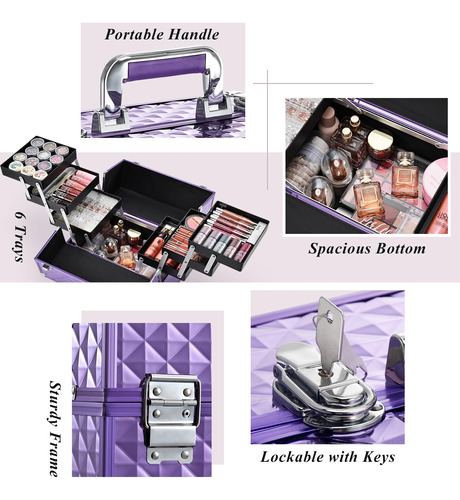 Portable Handle

6 Trays

Spacious Bottom

Sturdy Frame

Lockable with Keys