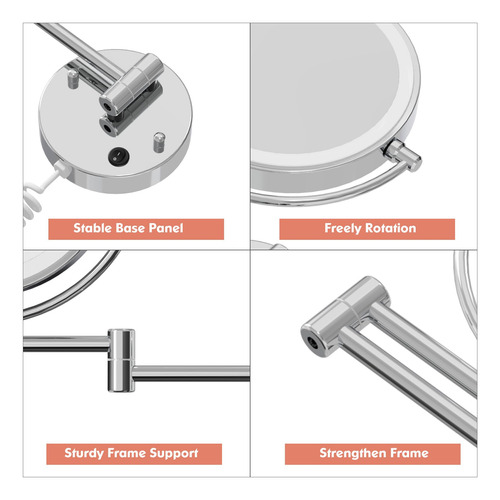 Stable Base Panel

Freely Rotation

Sturdy Frame Support

Strengthen Frame