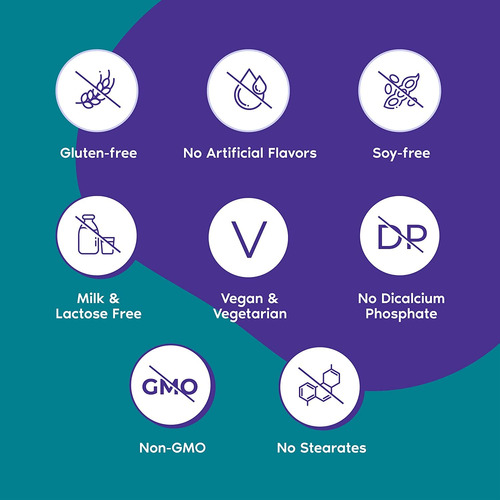 Gluten-free

No Artificial Flavors

Soy-free

Milk &
Lactose Free

V

Vegan &
Vegetarian

DP

No Dicalcium
Phosphate

GMO

Non-GMO

No Stearates