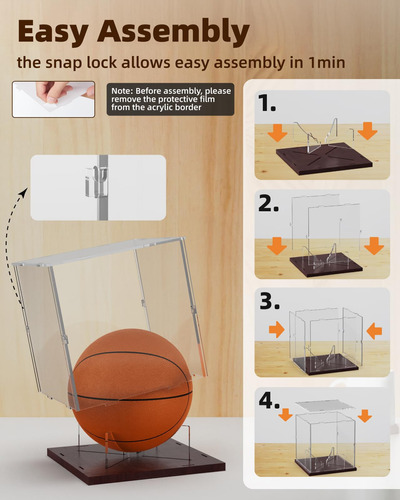 Easy Assembly

the snap lock allows easy assembly in 1min

Note: Before assembly, please remove the protective film from the acrylic border

1.

2.

3.

4.