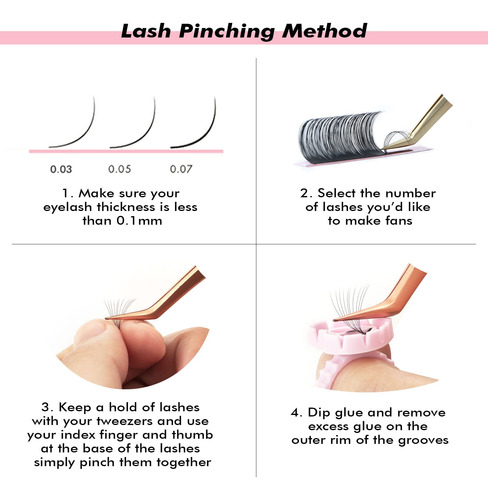 Lash Pinching Method

0.03 0.05 0.07

1. Make sure your eyelash thickness is less than 0.1mm

2. Select the number of lashes you'd like to make fans

3. Keep a hold of lashes with your tweezers and use your index finger and thumb at the base of the lashes simply pinch them together

4. Dip glue and remove excess glue on the outer rim of the grooves