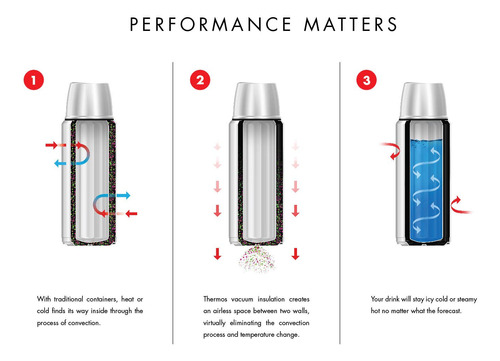 PERFORMANCE MATTERS

1

With traditional containers, heat or cold finds its way inside through the process of convection.

2

Thermos vacuum insulation creates an airless space between two walls, virtually eliminating the convection process and temperature change.

3

Your drink will stay icy cold or steamy hot no matter what the forecast.