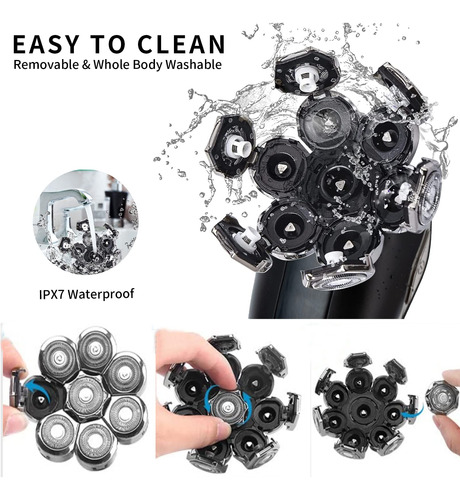 EASY TO CLEAN
Removable & Whole Body Washable

IPX7 Waterproof