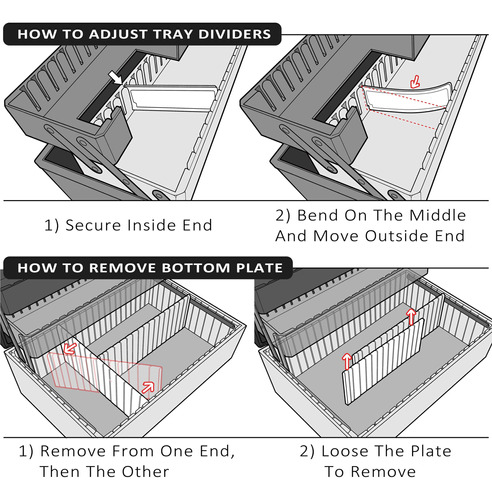 HOW TO ADJUST TRAY DIVIDERS

1) Secure Inside End

2) Bend On The Middle And Move Outside End

HOW TO REMOVE BOTTOM PLATE

1) Remove From One End, Then The Other

2) Loose The Plate To Remove