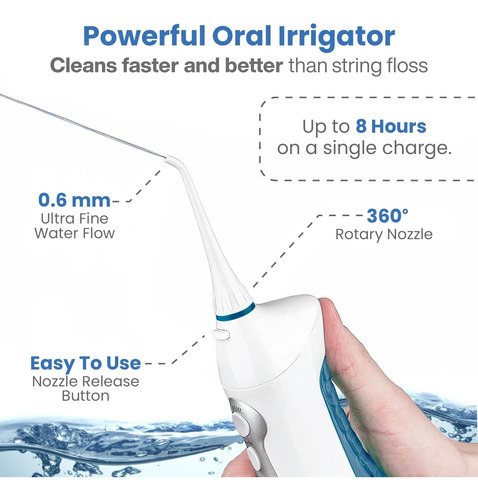 Powerful Oral Irrigator
Cleans faster and better than string floss

Up to 8 Hours on a single charge.

0.6 mm
Ultra Fine Water Flow

360°
Rotary Nozzle

Easy To Use
Nozzle Release Button