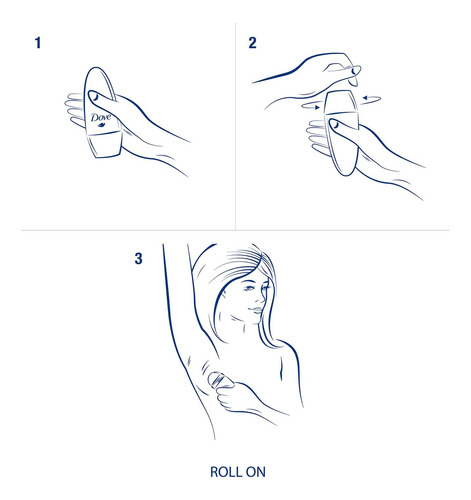 1

Dove

2

3

ROLL ON