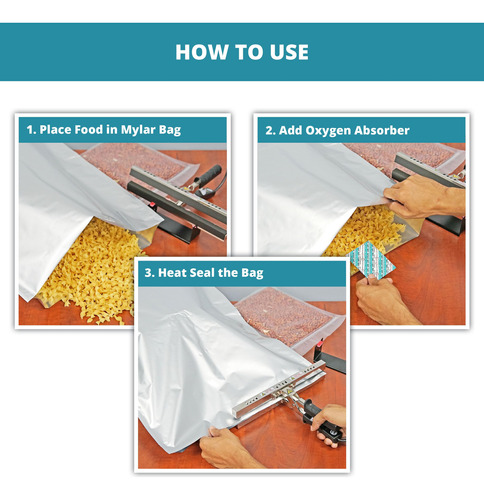 HOW TO USE

1. Place Food in Mylar Bag

2. Add Oxygen Absorber

3. Heat Seal the Bag